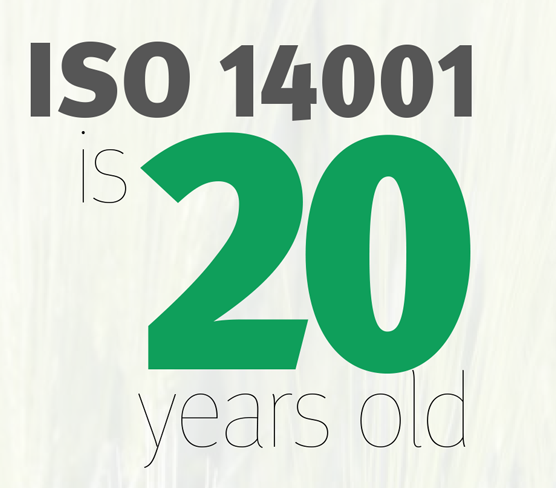 ISO 14001
is 20
years old